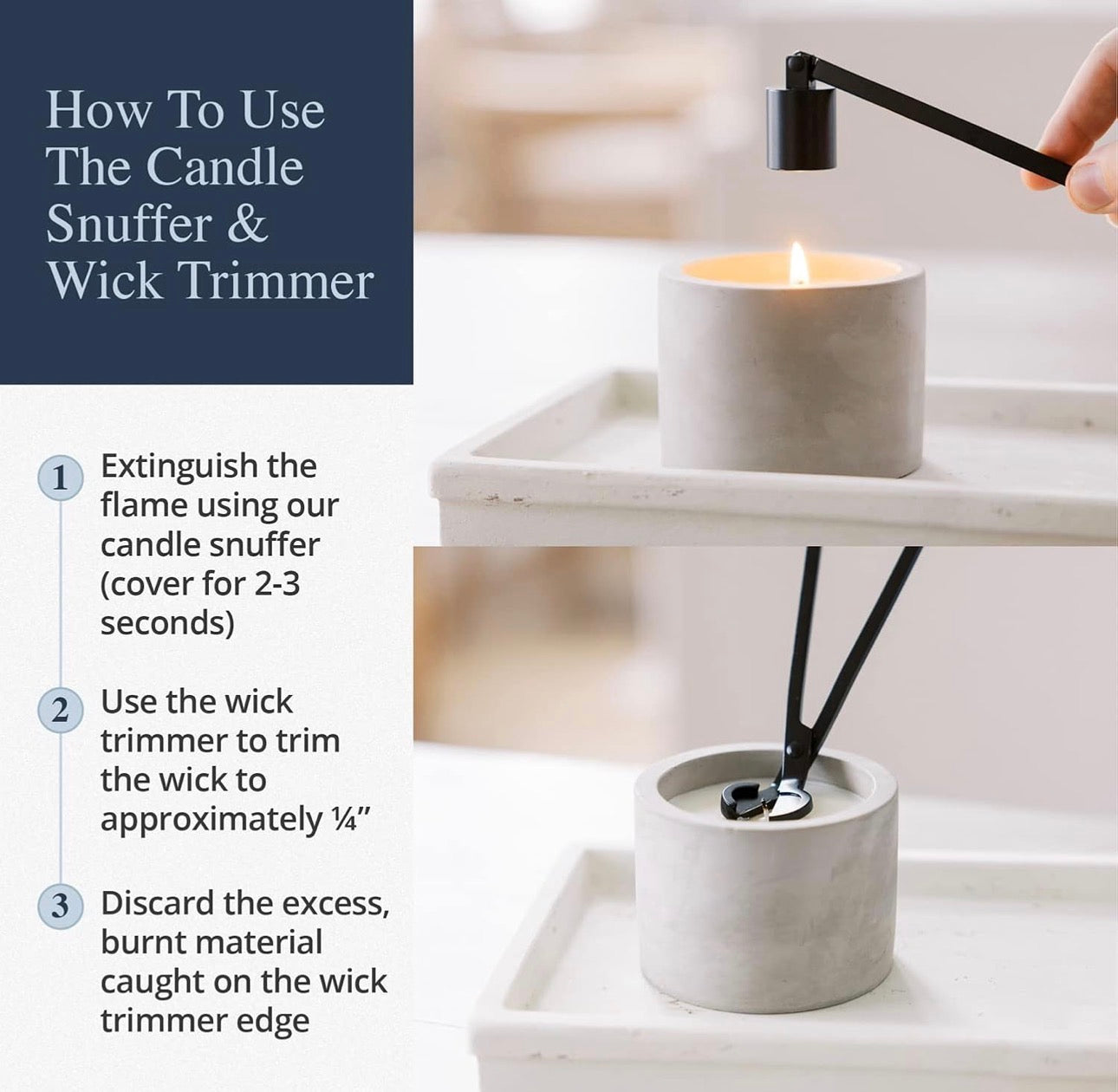 How To Use The Candle Snuffer & Wick Trimmer

1 Extinguish the flame using our candle snuffer (cover for 2-3 seconds)

2 Use the wick trimmer to trim the wick to approximately ¼”

3 Discard the excess, burnt material caught on the wick trimmer edge